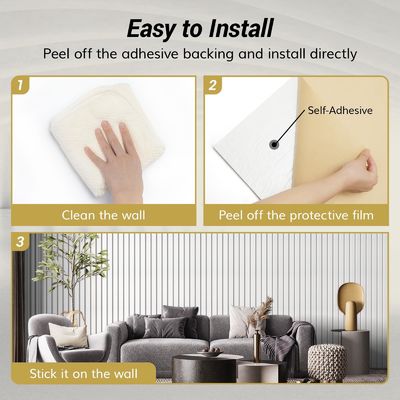 Easy to Install
Peel off the adhesive backing and install directly

1
Clean the wall

2
Self-Adhesive
Peel off the protective film

3
Stick it on the wall